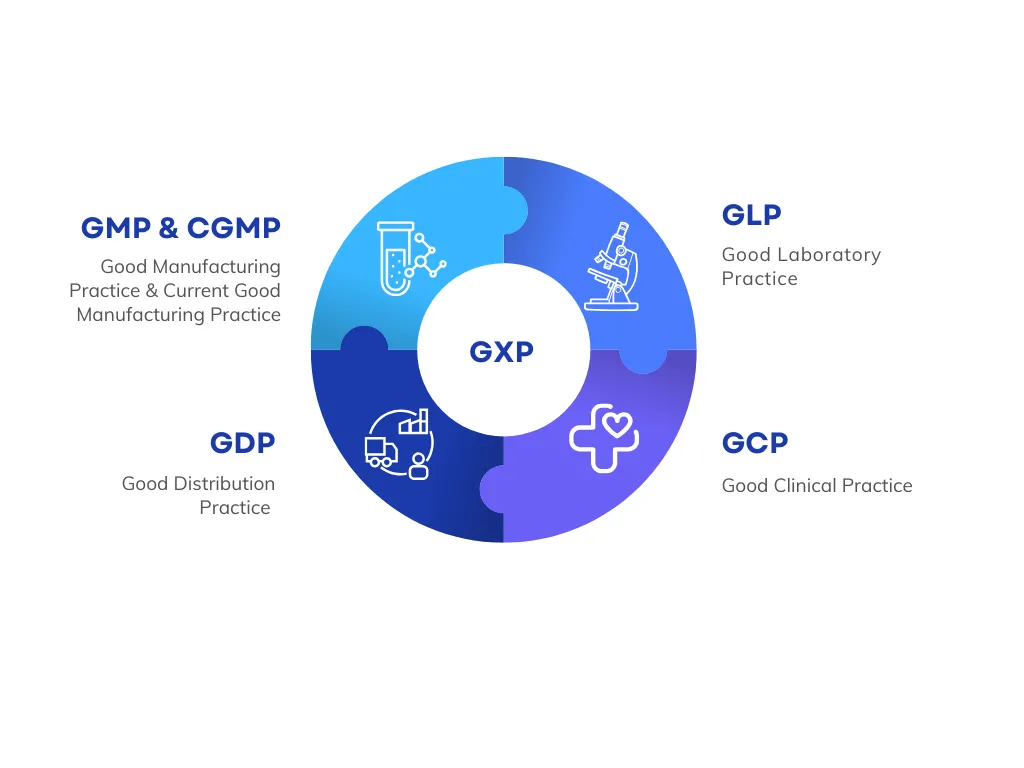 GMP & CGMP

Good Manufacturing Practice & Current Good Manufacturing Practice

GLP

Good Laboratory Practice

GXP

GDP

Good Distribution Practice

GCP

Good Clinical Practice